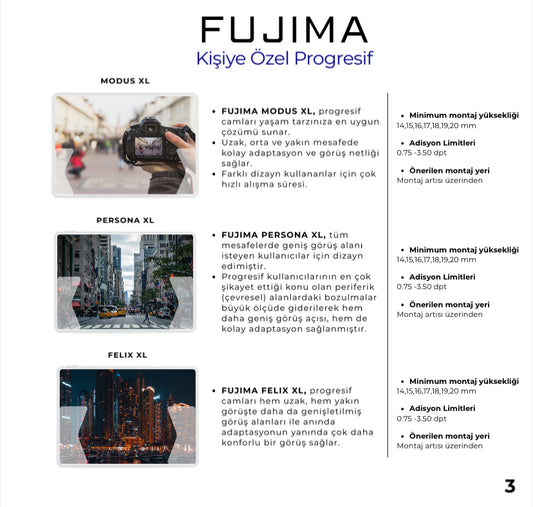 FUJIMA
Kişiye Özel Progresif

MODUS XL

• FUJIMA MODUS XL, progresif camları yaşam tarzınıza en uygun çözümü sunar.
• Uzak, orta ve yakın mesafede kolay adaptasyon ve görüş netliği sağlar.
• Farklı dizayn kullananlar için çok hızlı alışma süresi.

• Minimum montaj yüksekliği
14,15,16,17,18,19,20 mm
• Adisyon Limitleri
0.75 -3.50 dpt
• Önerilen montaj yeri
Montaj artısı üzerinden

PERSONA XL

• FUJIMA PERSONA XL, tüm mesafelerde geniş görüş alanı isteyen kullanıcılar için dizayn edimiştir.
• Progresif kullanıcılarının en çok şikayet ettiği konu olan periferik (çevresel) alanlardaki bozulmalar büyük ölçüde giderilerek hem daha geniş görüş açısı, hem de kolay adaptasyon sağlanmıştır.

• Minimum montaj yüksekliği
14,15,16,17,18,19,20 mm
• Adisyon Limitleri
0.75 -3.50 dpt
• Önerilen montaj yeri
Montaj artısı üzerinden

FELIX XL

• FUJIMA FELIX XL, progresif camları hem uzak, hem yakın görüşte daha da genişletilmiş görüş alanları ile anında adaptasyonun yanında çok daha konforlu bir görüş sağlar.

• Minimum montaj yüksekliği
14,15,16,17,18,19,20 mm
• Adisyon Limitleri
0.75 -3.50 dpt
• Önerilen montaj yeri
Montaj artısı üzerinden

3