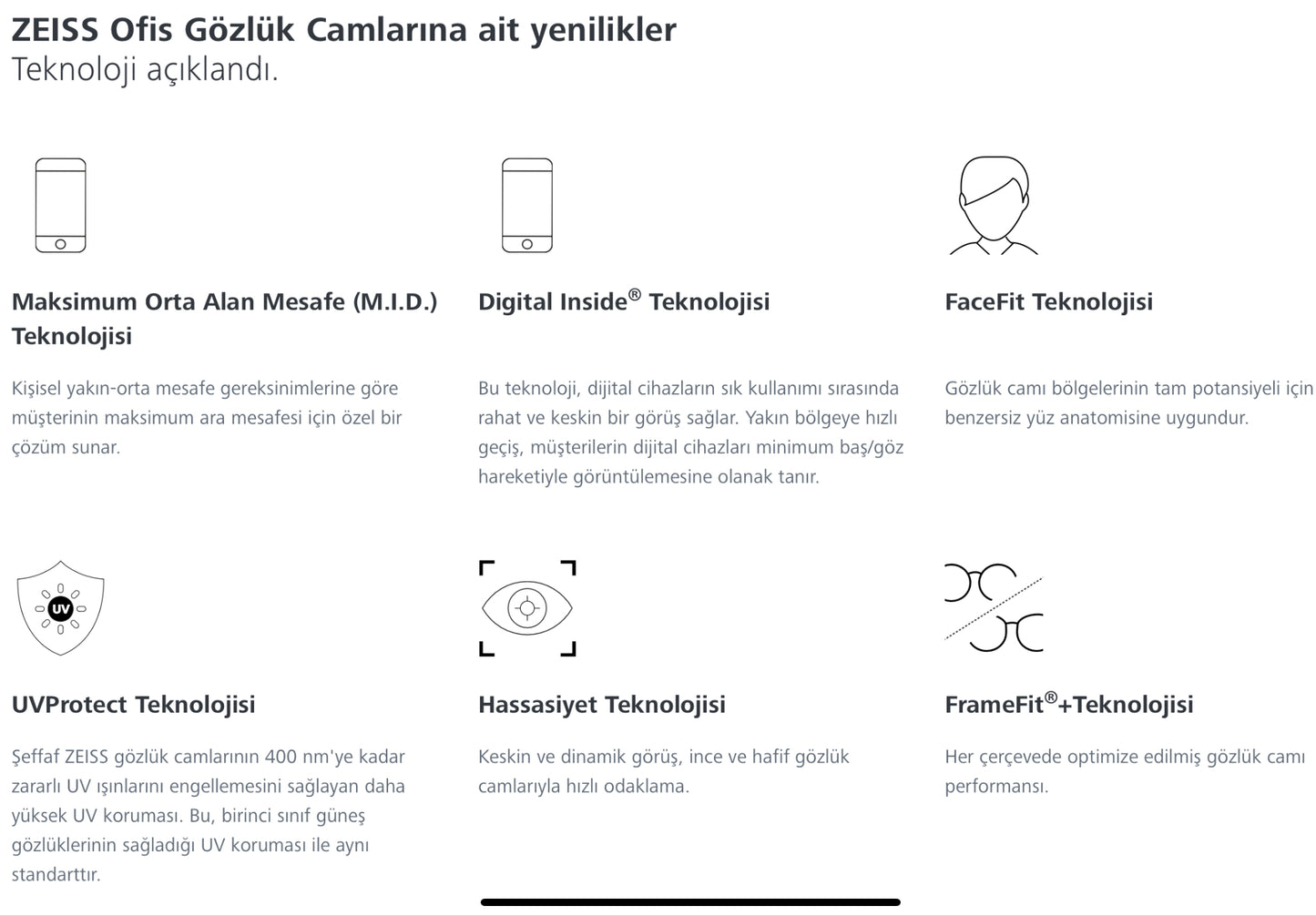 ZEISS Ofis Gözlük Camlarına ait yenilikler
Teknoloji açıklandı.

Maksimum Orta Alan Mesafe (M.I.D.) Teknolojisi

Kişisel yakın-orta mesafe gereksinimlerine göre müşterinin maksimum ara mesafesi için özel bir çözüm sunar.

Digital Inside® Teknolojisi

Bu teknoloji, dijital cihazların sık kullanımı sırasında rahat ve keskin bir görüş sağlar. Yakın bölgeye hızlı geçiş, müşterilerin dijital cihazları minimum baş/göz hareketiyle görüntülemesine olanak tanır.

FaceFit Teknolojisi

Gözlük camı bölgelerinin tam potansiyeli için benzersiz yüz anatomisine uygundur.

UV

UVProtect Teknolojisi

Şeffaf ZEISS gözlük camlarının 400 nm'ye kadar zararlı UV ışınlarını engellemesini sağlayan daha yüksek UV koruması. Bu, birinci sınıf güneş gözlüklerinin sağladığı UV koruması ile aynı standarttır.

Hassasiyet Teknolojisi

Keskin ve dinamik görüş, ince ve hafif gözlük camlarıyla hızlı odaklama.

FrameFit®+Teknolojisi

Her çerçevede optimize edilmiş gözlük camı performansı.