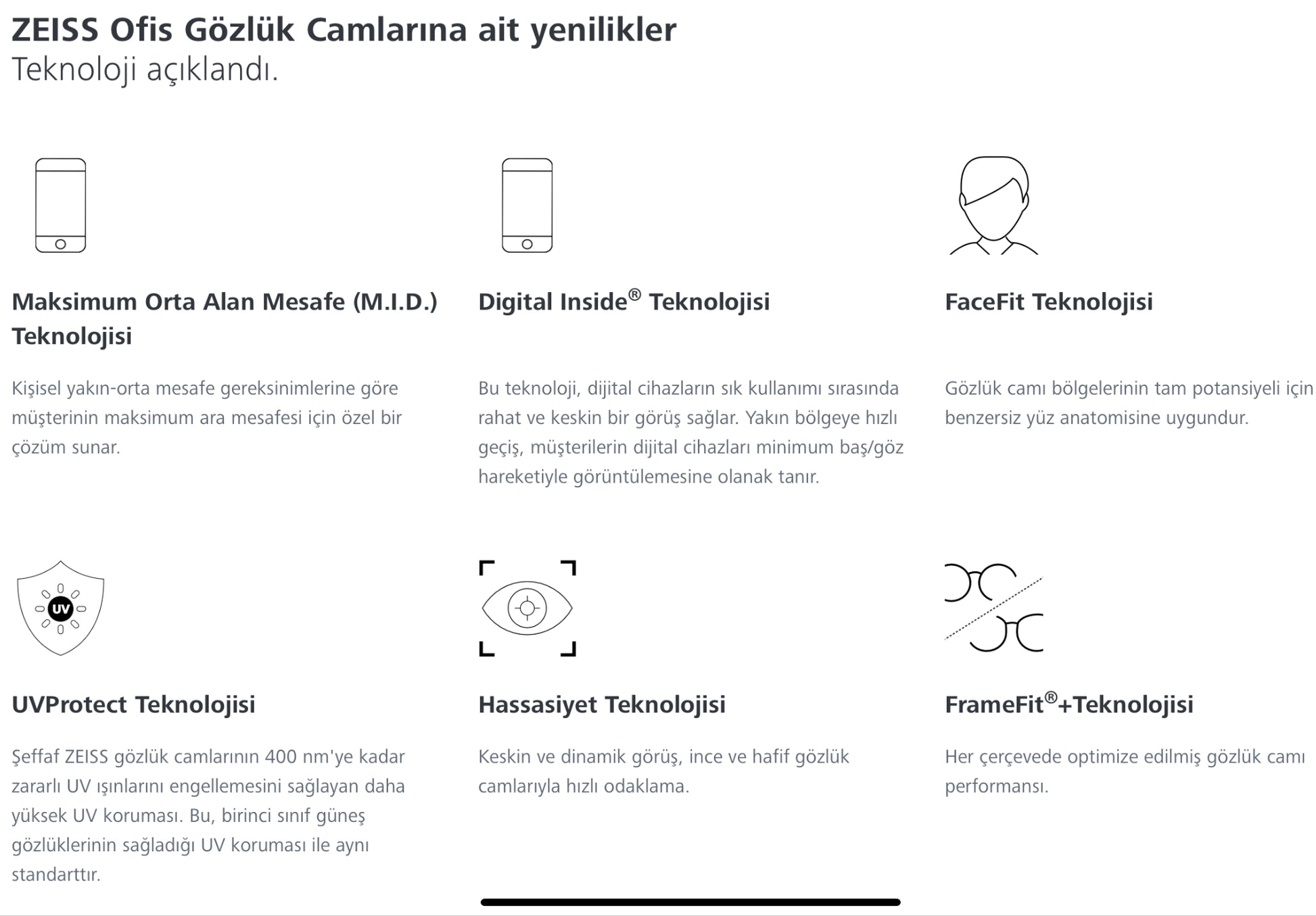 ZEISS Ofis Gözlük Camlarına ait yenilikler
Teknoloji açıklandı.

Maksimum Orta Alan Mesafe (M.I.D.) Teknolojisi

Kişisel yakın-orta mesafe gereksinimlerine göre müşterinin maksimum ara mesafesi için özel bir çözüm sunar.

Digital Inside® Teknolojisi

Bu teknoloji, dijital cihazların sık kullanımı sırasında rahat ve keskin bir görüş sağlar. Yakın bölgeye hızlı geçiş, müşterilerin dijital cihazları minimum baş/göz hareketiyle görüntülemesine olanak tanır.

FaceFit Teknolojisi

Gözlük camı bölgelerinin tam potansiyeli için benzersiz yüz anatomisine uygundur.

UV

UVProtect Teknolojisi

Şeffaf ZEISS gözlük camlarının 400 nm'ye kadar zararlı UV ışınlarını engellemesini sağlayan daha yüksek UV koruması. Bu, birinci sınıf güneş gözlüklerinin sağladığı UV koruması ile aynı standarttır.

Hassasiyet Teknolojisi

Keskin ve dinamik görüş, ince ve hafif gözlük camlarıyla hızlı odaklama.

FrameFit®+Teknolojisi

Her çerçevede optimize edilmiş gözlük camı performansı.