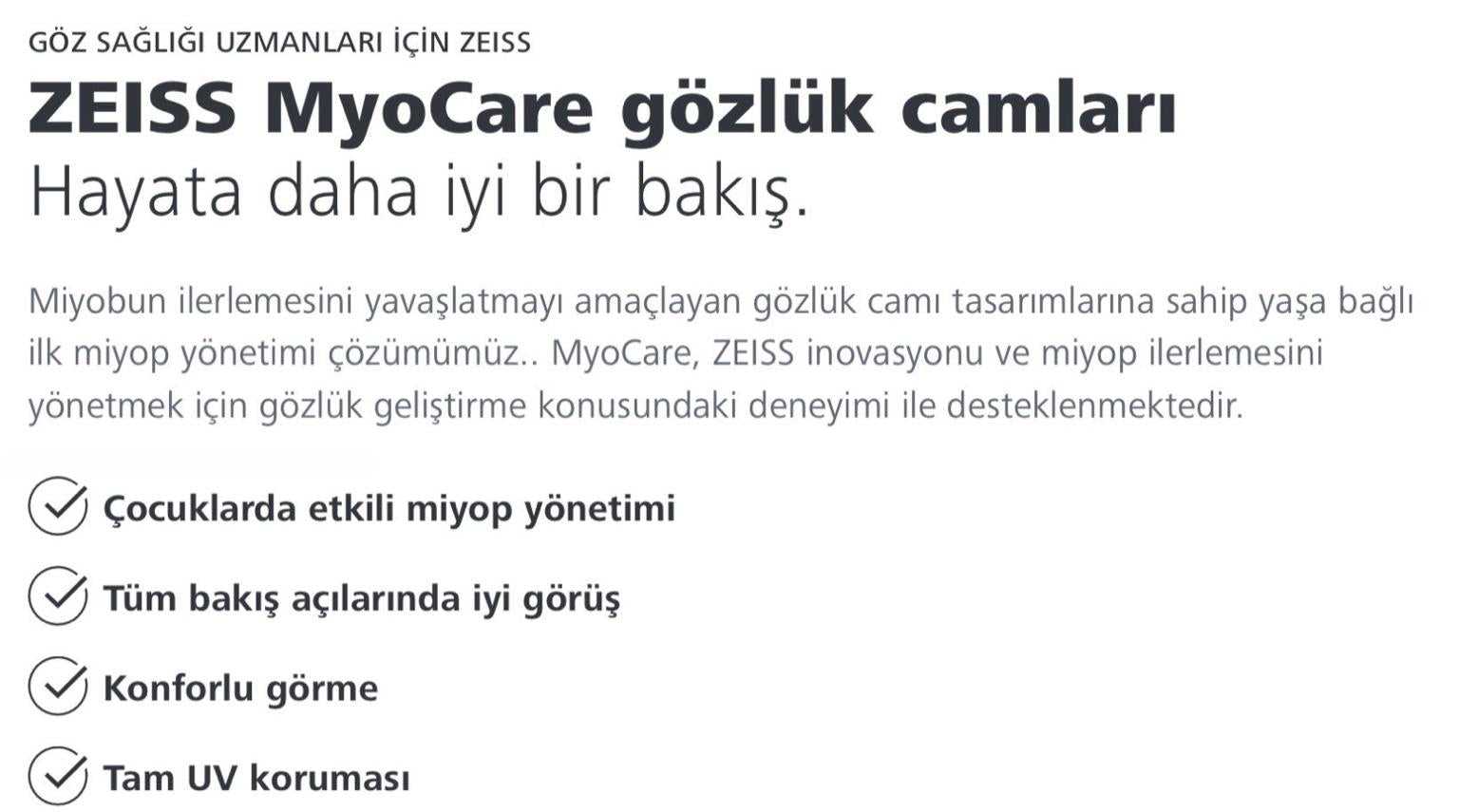 GÖZ SAĞLIĞI UZMANLARI İÇİN ZEISS

ZEISS MyoCare gözlük camları

Hayata daha iyi bir bakış.

Miyobun ilerlemesini yavaşlatmayı amaçlayan gözlük camı tasarımlarına sahip yaşa bağlı ilk miyop yönetimi çözümümüz.. MyoCare, ZEISS inovasyonu ve miyop ilerlemesini yönetmek için gözlük geliştirme konusundaki deneyimi ile desteklenmektedir.

✓ Çocuklarda etkili miyop yönetimi

✓ Tüm bakış açılarında iyi görüş

✓ Konforlu görme

✓ Tam UV koruması