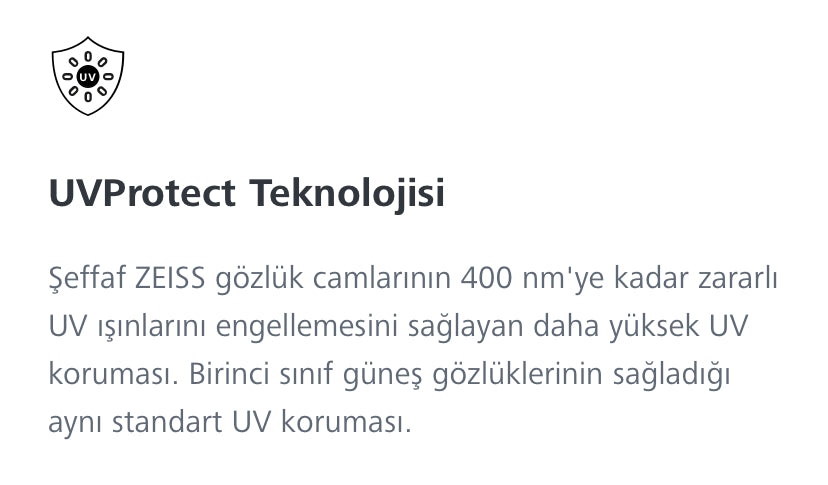 UV

UVProtect Teknolojisi

Şeffaf ZEISS gözlük camlarının 400 nm'ye kadar zararlı UV ışınlarını engellemesini sağlayan daha yüksek UV koruması. Birinci sınıf güneş gözlüklerinin sağladığı aynı standart UV koruması.